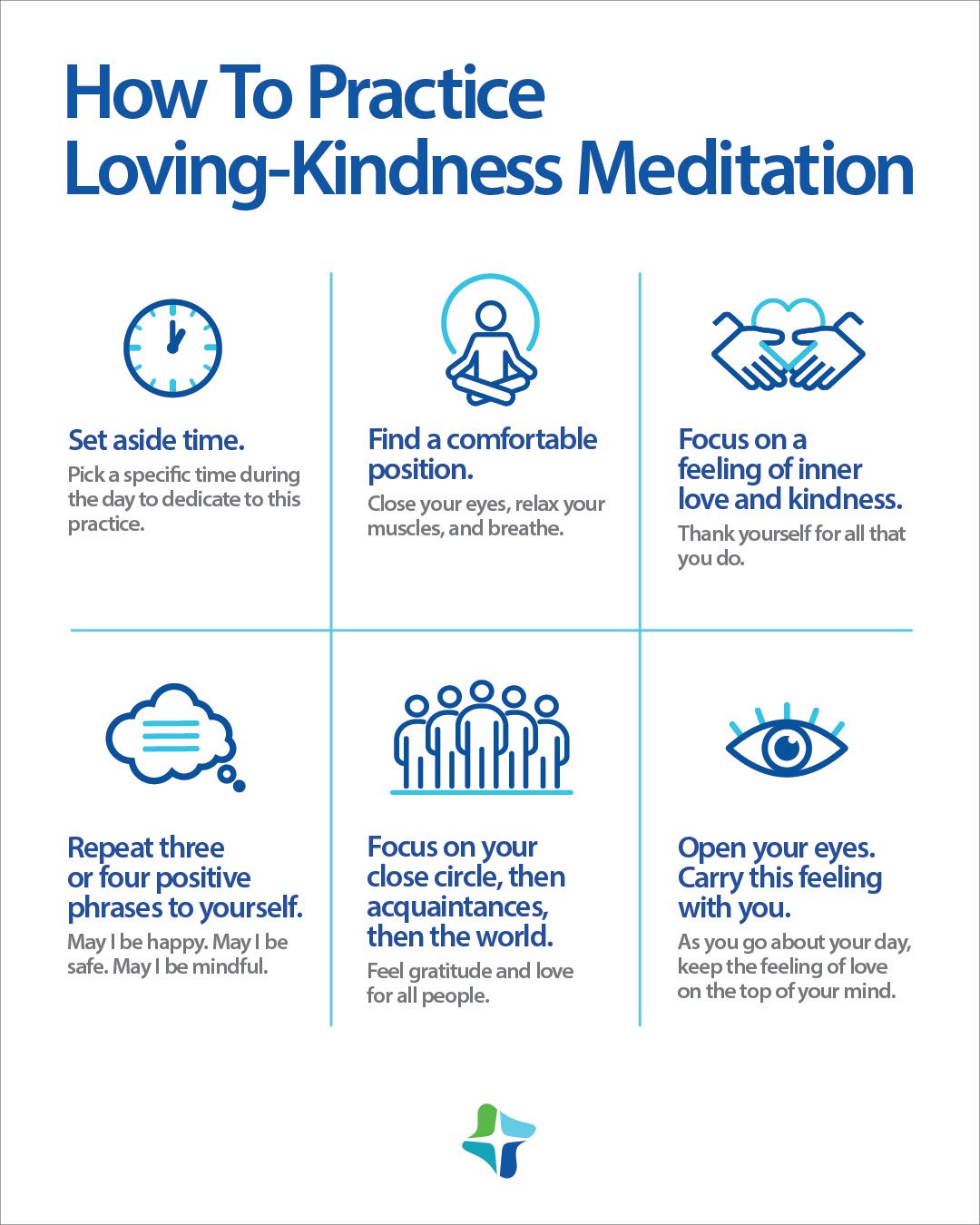 How To Practice Loving-Kindness Meditation

Set aside time.

Pick a specific time during the day to dedicate to this practice.

Find a comfortable position.

Close your eyes, relax your muscles, and breathe.

Focus on a feeling of inner love and kindness.

Thank yourself for all that you do.

Repeat three or four positive phrases to yourself.

May I be happy. May I be safe. May I be mindful.

Focus on your close circle, then acquaintances, then the world.

Feel gratitude and love for all people.

Open your eyes. Carry this feeling with you.

As you go about your day, keep the feeling of love on the top of your mind.